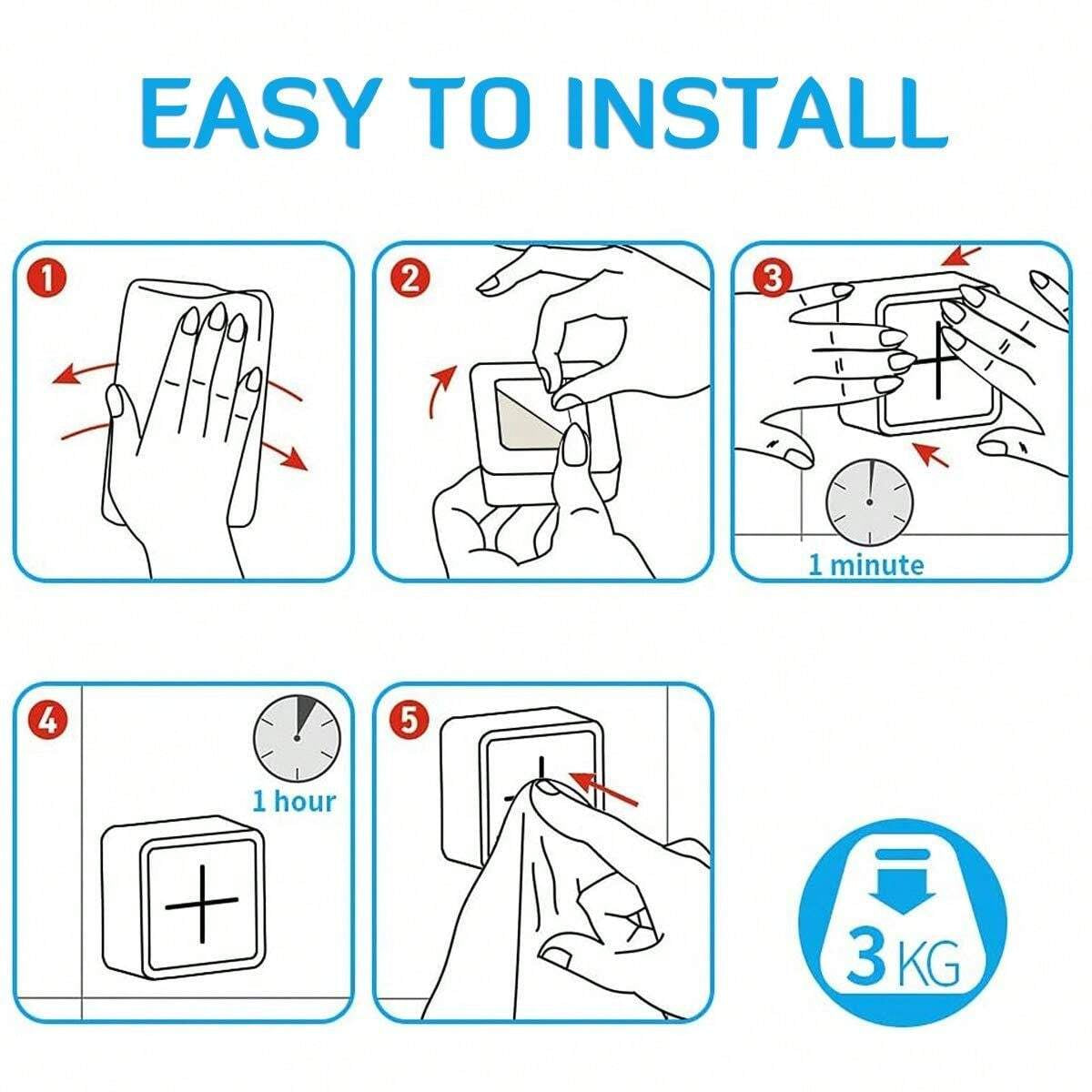 EASY TO INSTALL

1

2

3

1 minute

4

1 hour

5

3 KG