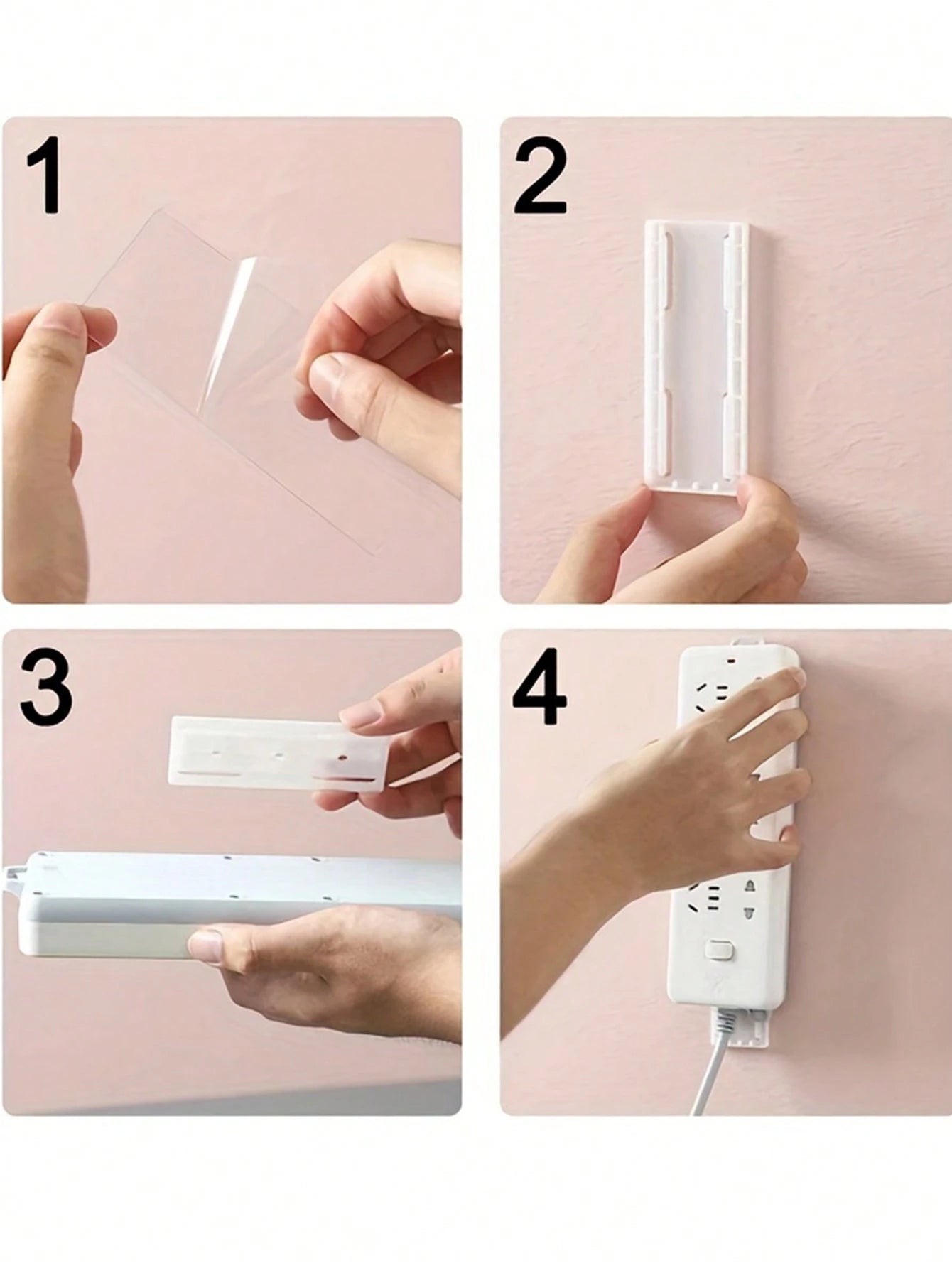 1

2

3

4