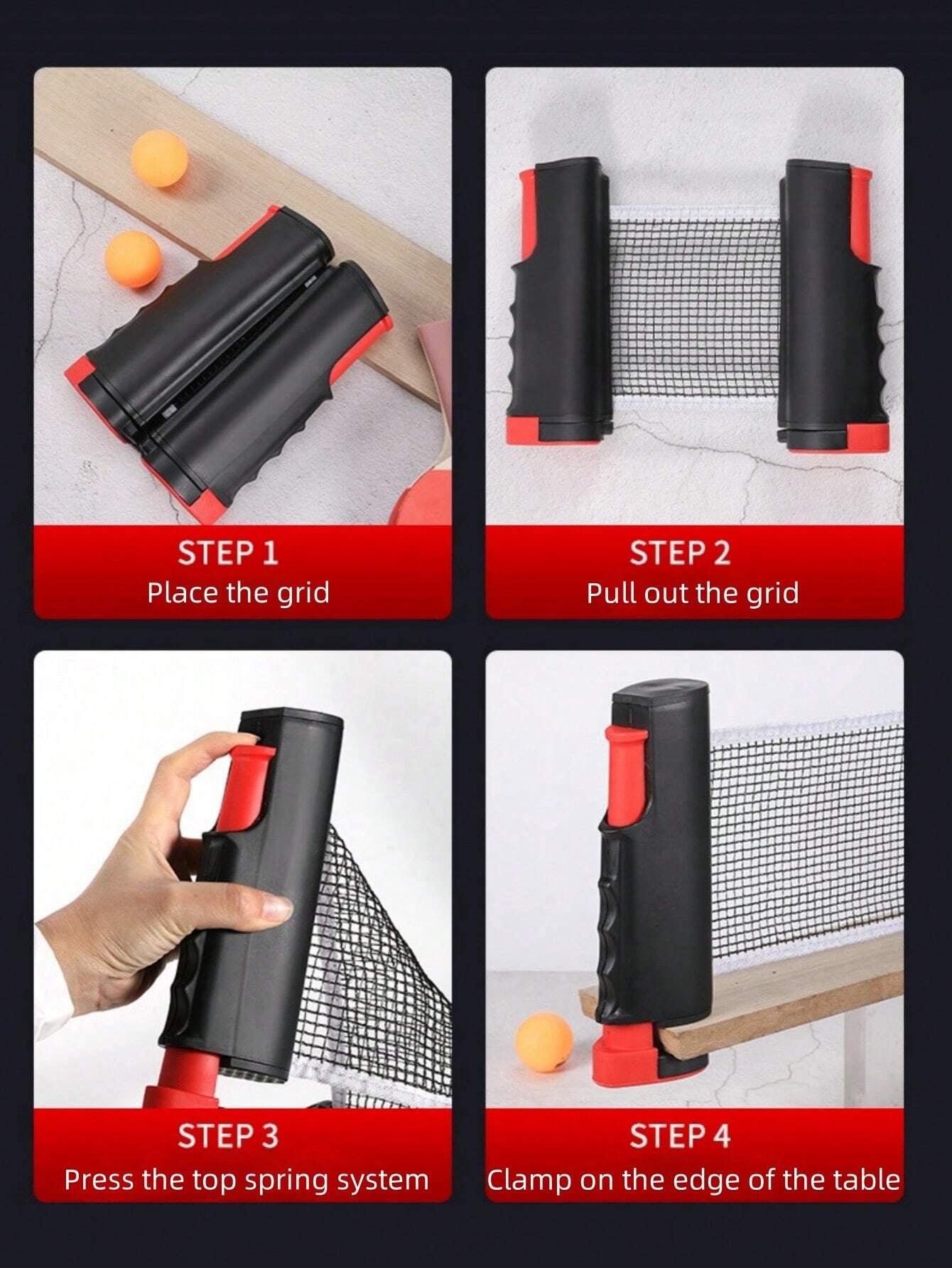 STEP 1
Place the grid

STEP 2
Pull out the grid

STEP 3
Press the top spring system

STEP 4
Clamp on the edge of the table